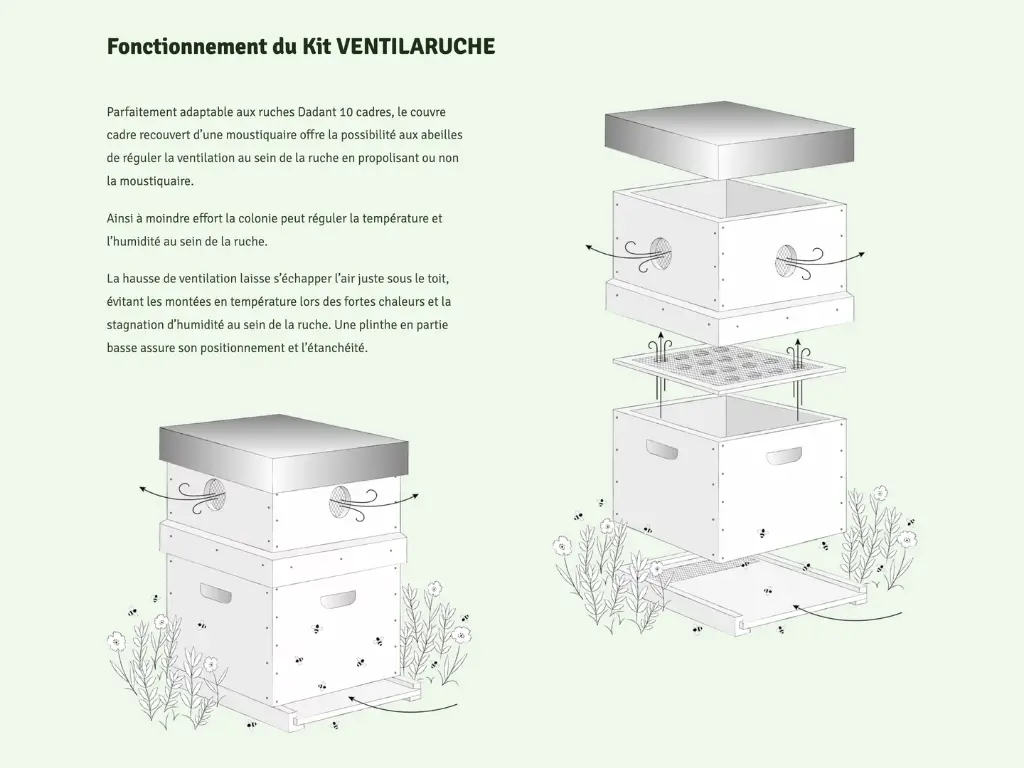 Fonctionnement du Kit VENTILARUCHE

Parfaitement adaptable aux ruches Dadant 10 cadres, le couvre cadre recouvert d'une moustiquaire offre la possibilité aux abeilles de réguler la ventilation au sein de la ruche en propolisant ou non la moustiquaire.

Ainsi à moindre effort la colonie peut réguler la température et l'humidité au sein de la ruche.

La hausse de ventilation laisse s'échapper l'air juste sous le toit, évitant les montées en température lors des fortes chaleurs et la stagnation d'humidité au sein de la ruche. Une plinthe en partie basse assure son positionnement et l'étanchéité.